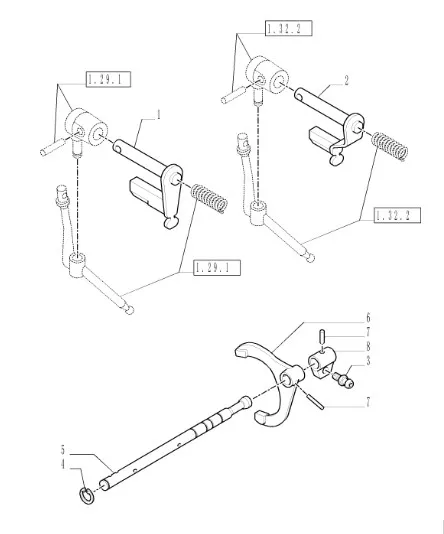 1.32.2
1.29.1
2
1
1.32.2
1.29.1
6
7
8
3
7
5
4